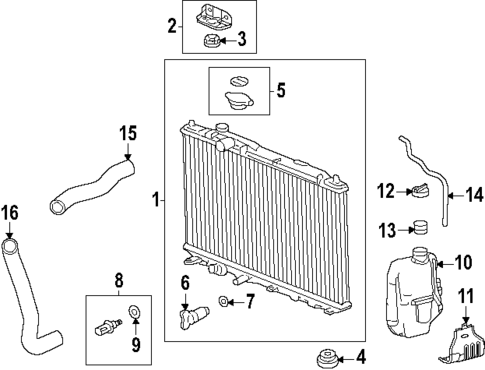 2
3
5
15
1
12
14
16
13
10
8
6
7
11
9
4