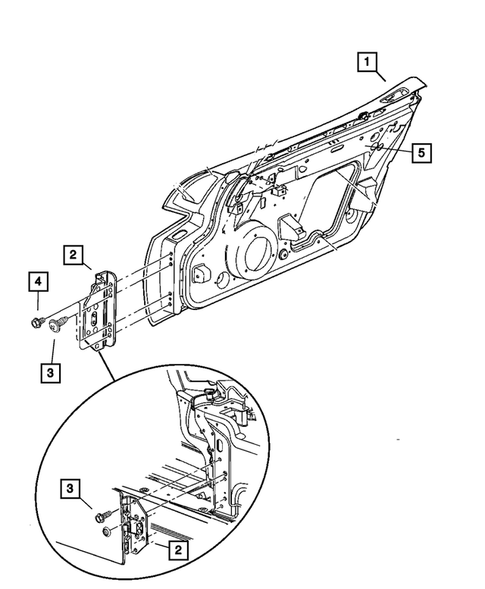 1
5
2
4
3
3
2