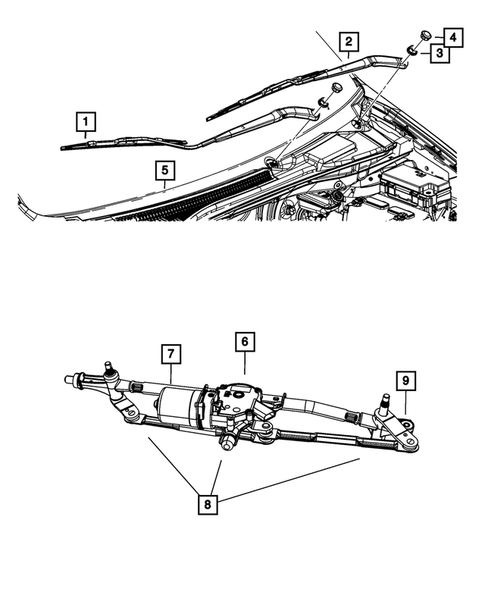 2
4
3
1
5
7
6
9
8