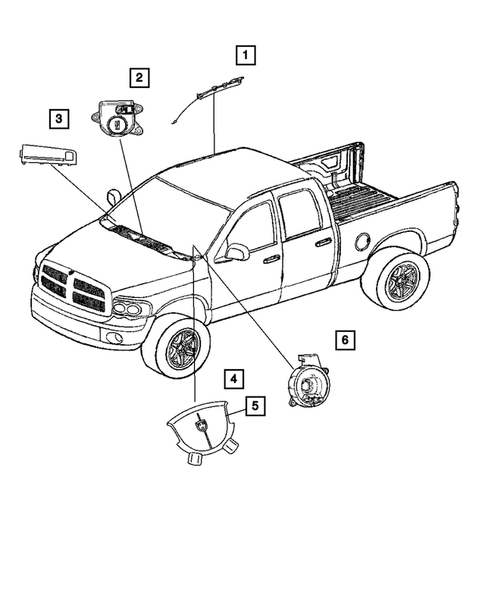 1
2
3
6
4
5