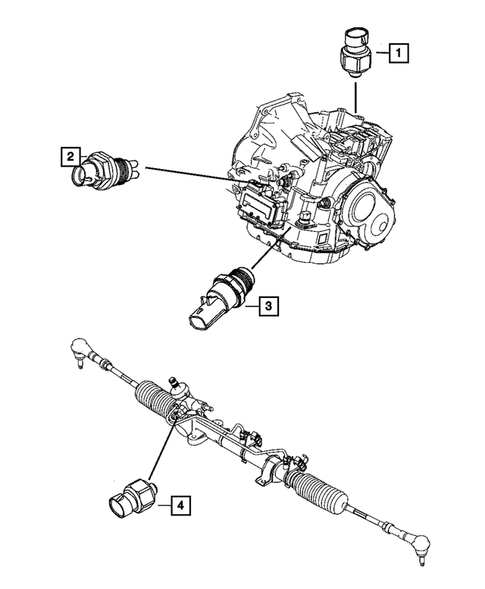 1
2
3
4