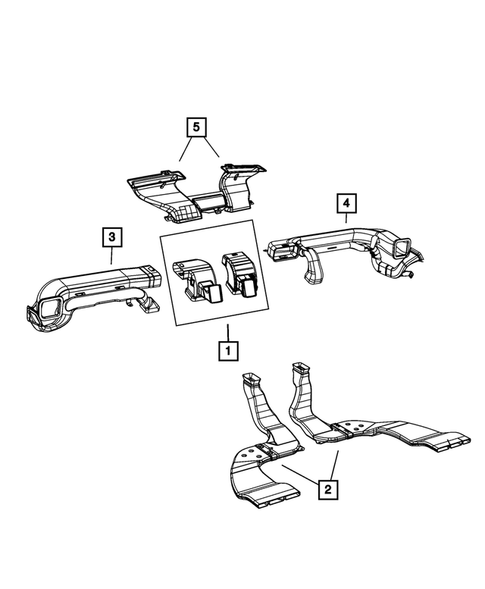 5
4
3
1
2