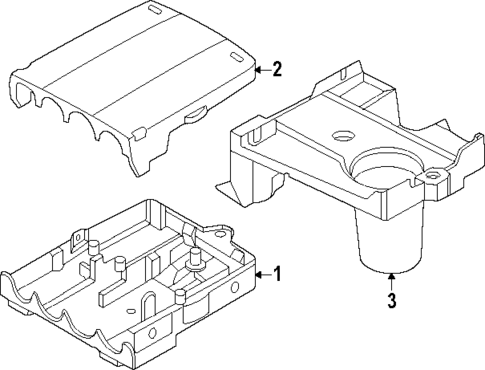 2
1
3