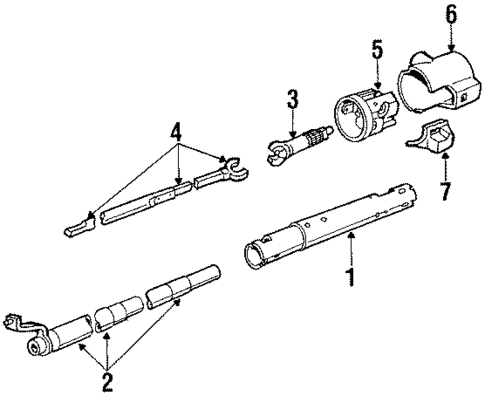 6
5
3
4
7
1
2