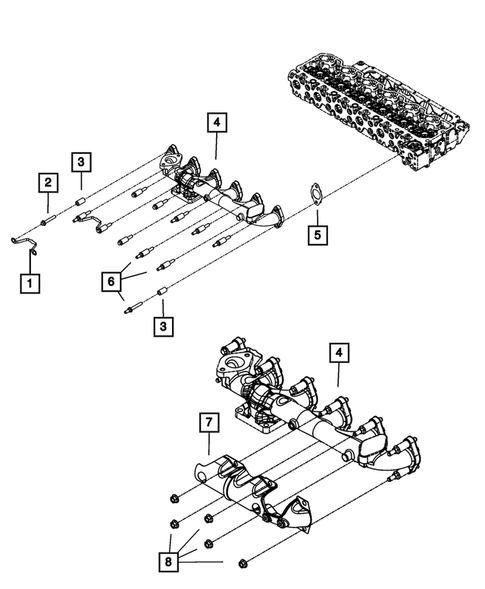 4
3
2
5
1
6
3
4
7
8