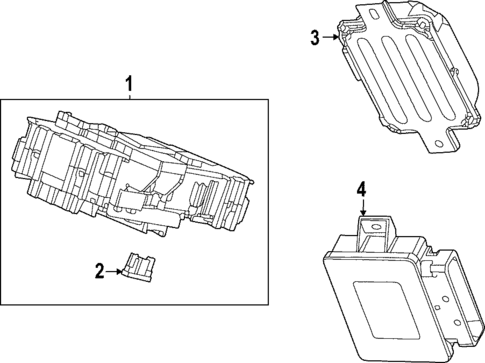 3

1

4

2