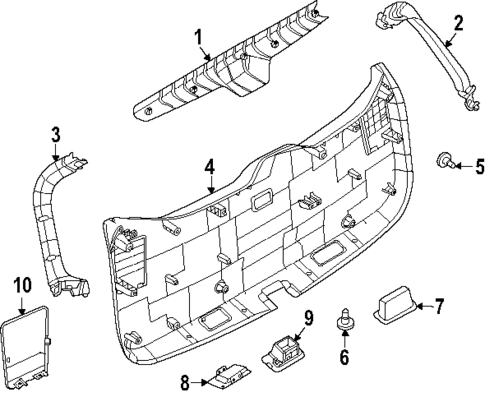 1
2
3
4
5
10
9
7
6
8