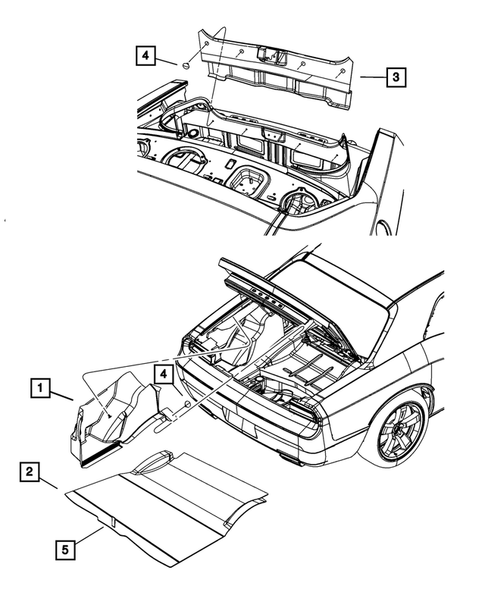 4
3
1
4
2
5