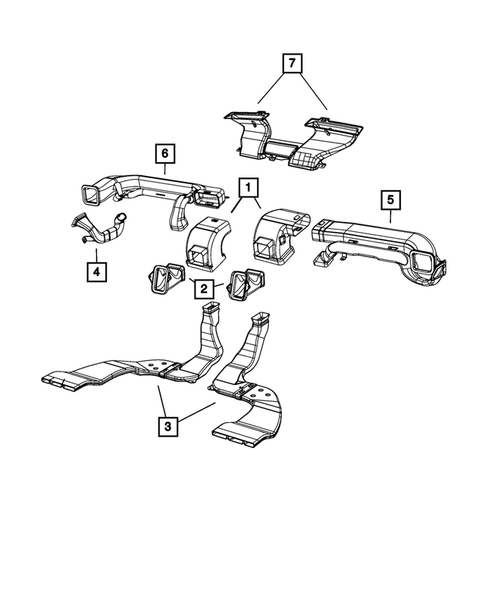 7

6

1

5

4

2

3