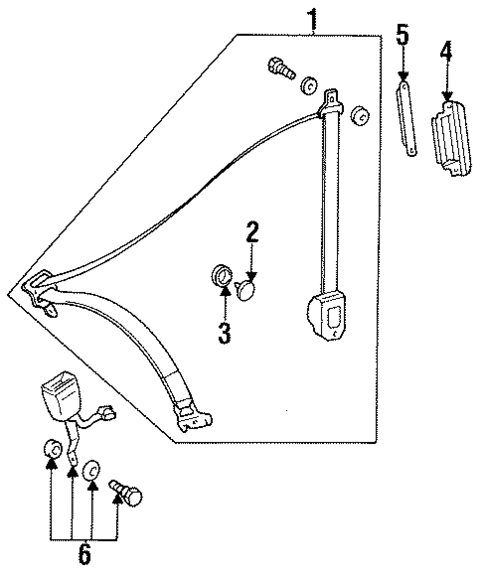 1
5
4
2
3
6