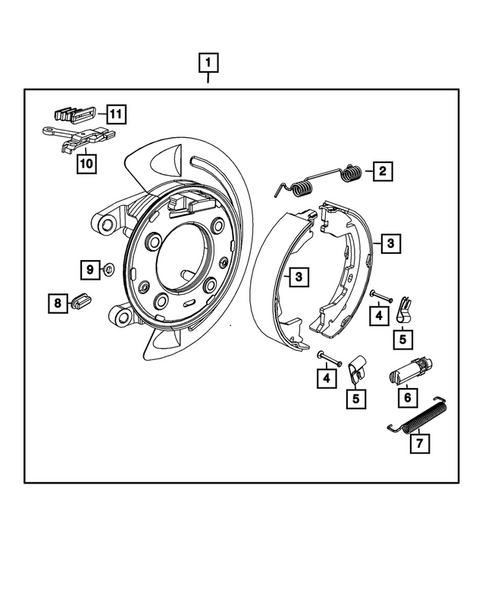 1
11
10
2
3
3
9
8
4
5
4
5
6
7