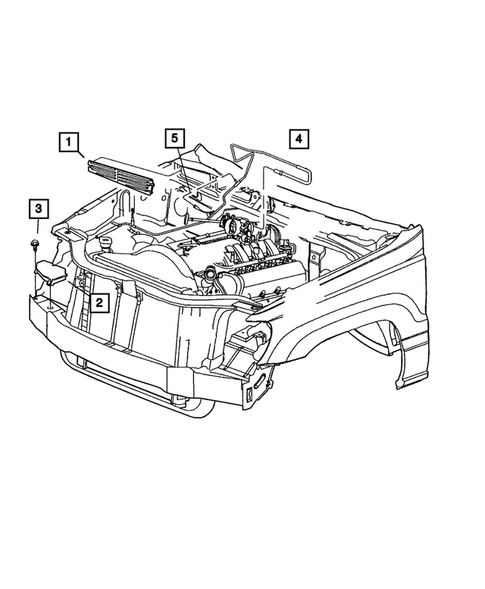 1
5
4
3
2