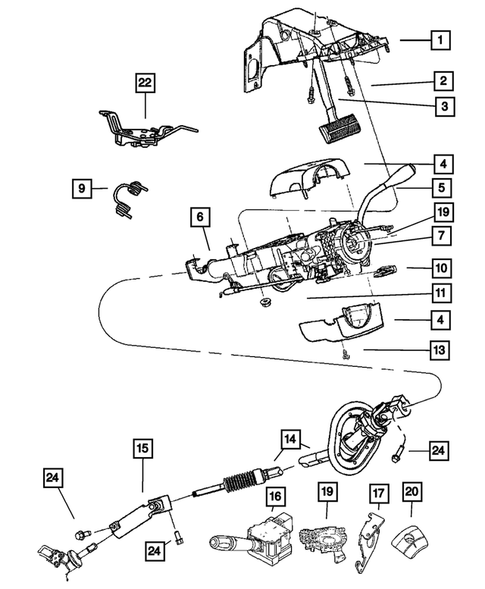 1
2
3
22
4
5
9
6
19
7
10
11
4
13
14
24
15
24
16
19
17
20
24