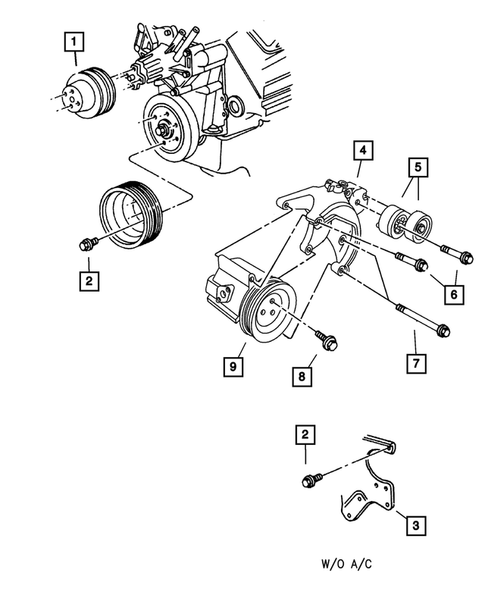 1
4
5
2
6
9
8
7
2
3
W/O A/C