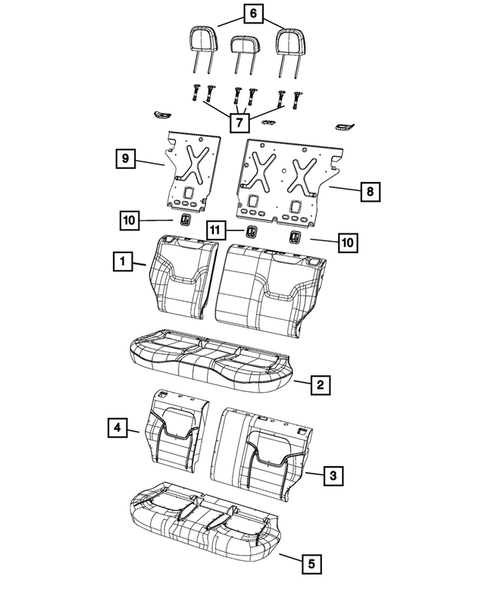 6
7
9
8
10
11
10
1
2
4
3
5