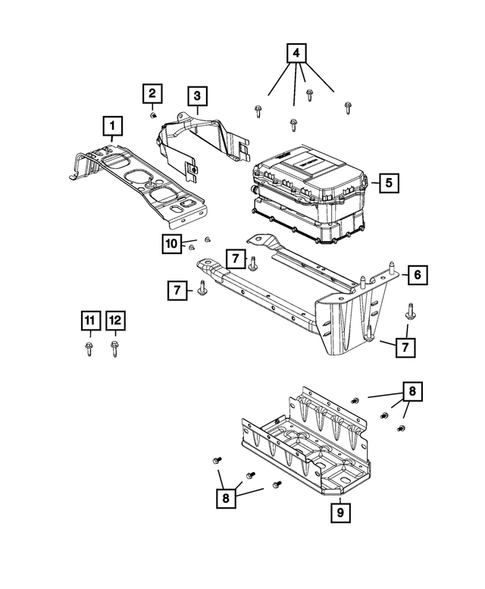 4
2
3
1
5
10
7
6
7
11
12
7
8
8
9