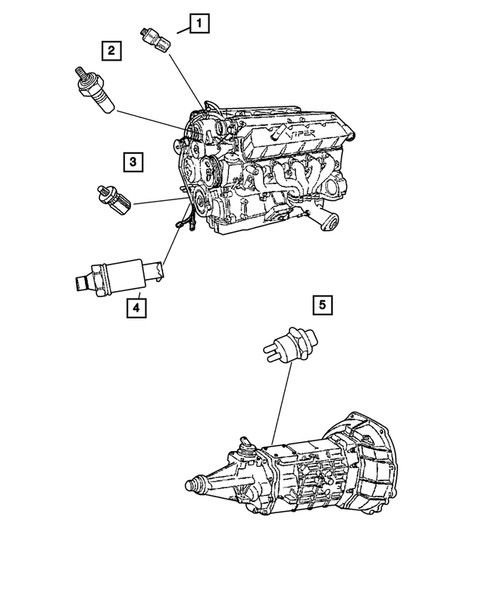 1
2
VIPER
3
4
5