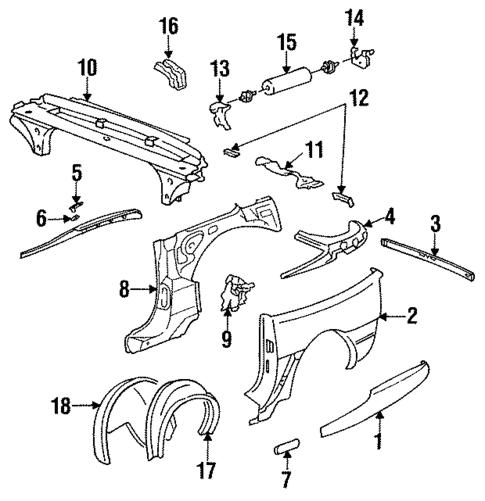 16
14
15
10
13
12
11
5
6
4
3
8
9
2
18
17
7
1