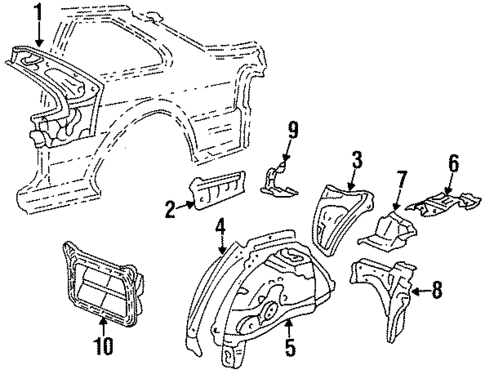 1
9
3
6
7
2
4
8
10
5