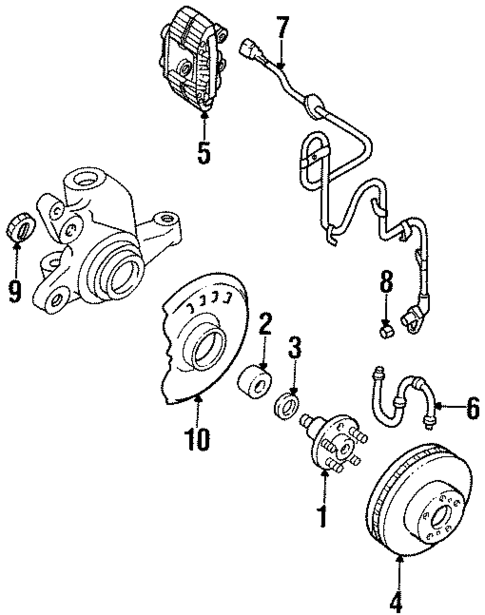 7
5
9
8
2
3
6
10
1
4