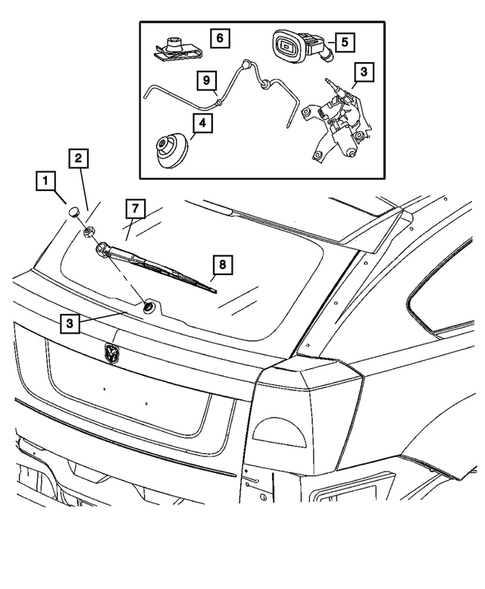 6
5
9
3
4
2
1
7
8
3