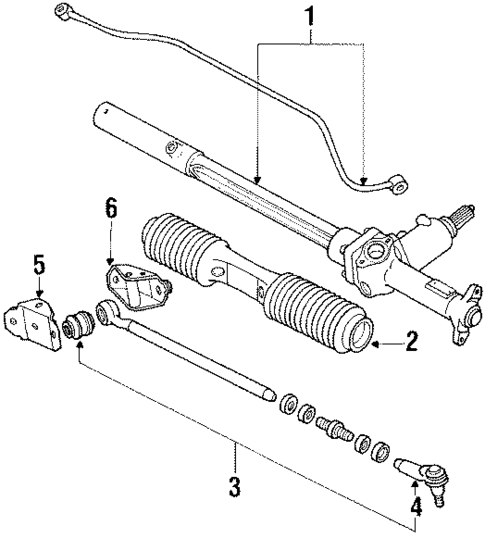 1
6
5
2
3
4