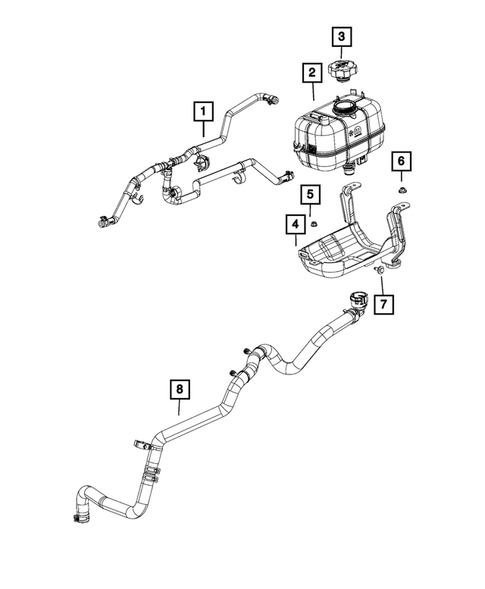 3
2
1
6
5
4
7
8