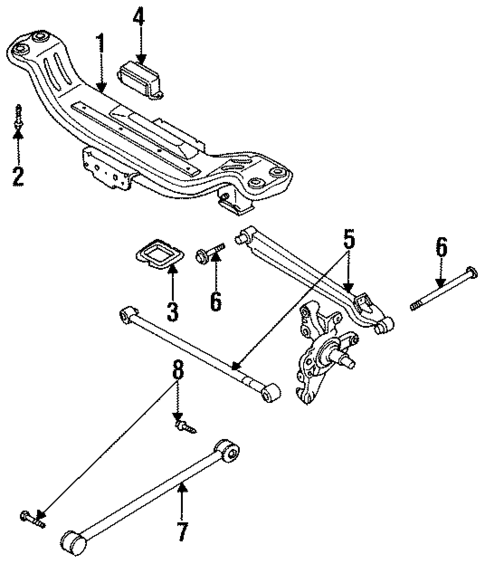 4
1
2
5
6
3
6
8
7