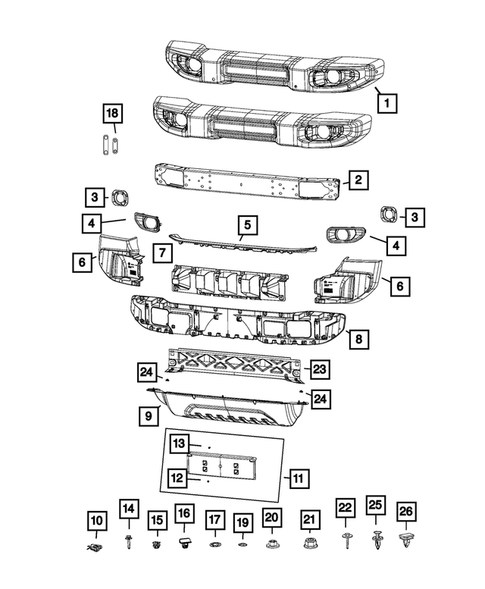 1
18
2
3
3
4
5
4
6
7
6
8
24
23
24
9
13
12
11
10
14
15
16
17
19
20
21
22
25
26