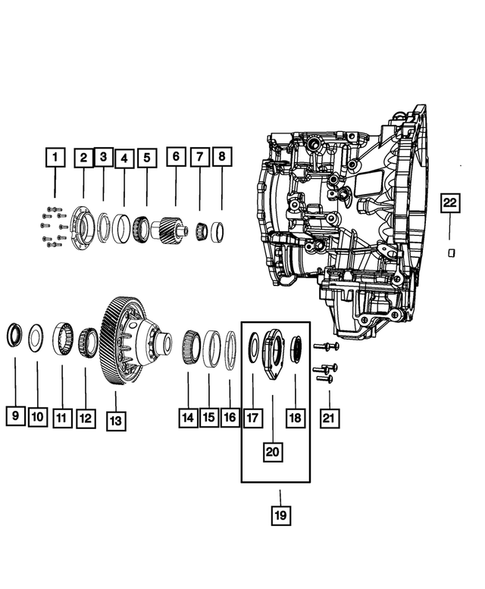 1 2 3 4 5 6 7 8

22

9 10 11 12 13 14 15 16 17 18 21

20

19