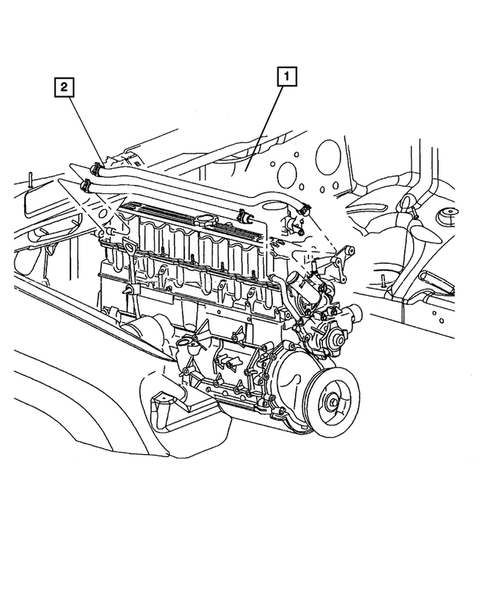 2
1