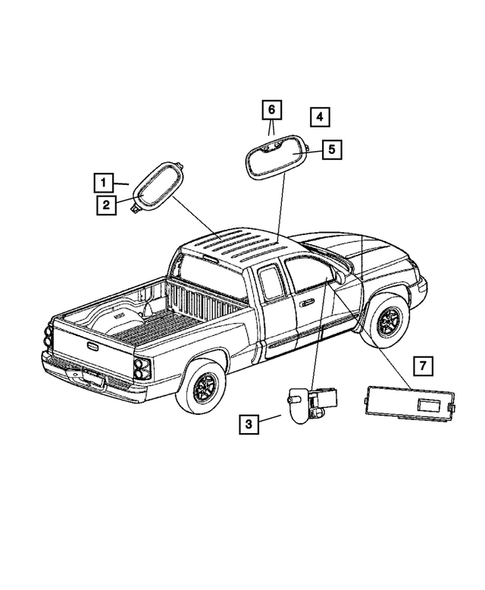 6
4
5
1
2
7
3