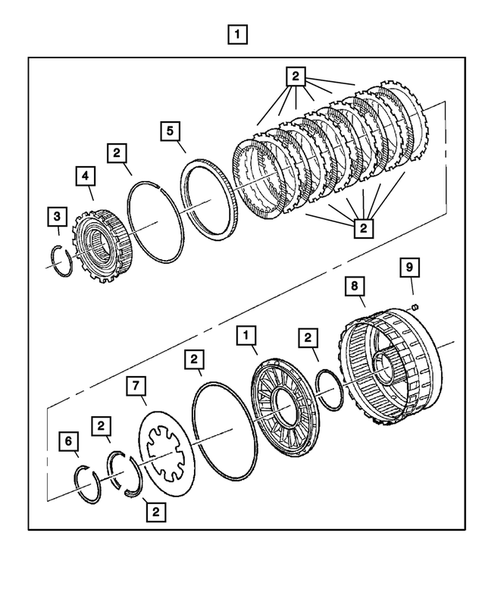 1

2

5

2

4

3

2

9

8

1

2

2

7

2

6

2