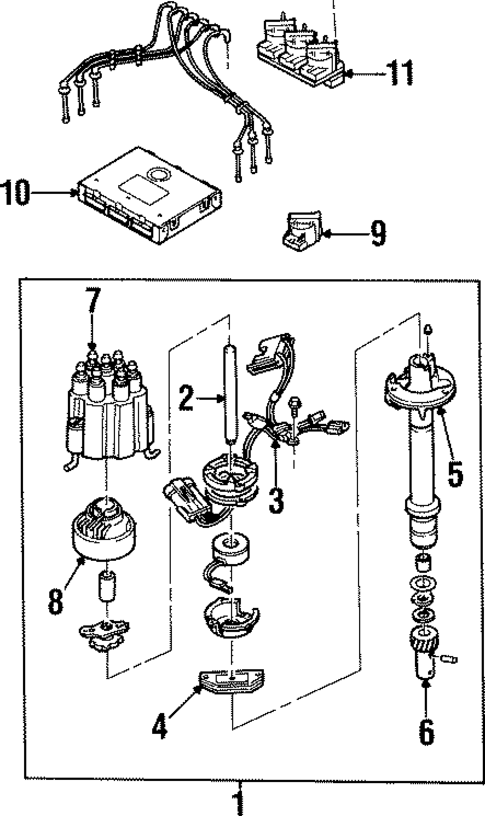 11
10
9
7
2
3
5
8
4
6
1