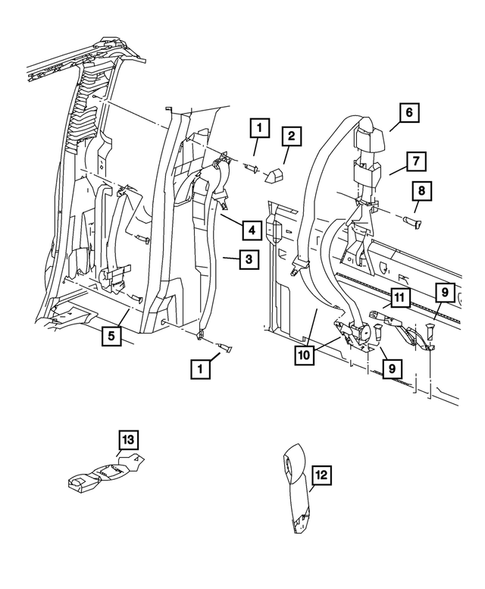 1
2
6
7
8
4
3
11
9
5
10
9
1
13
12