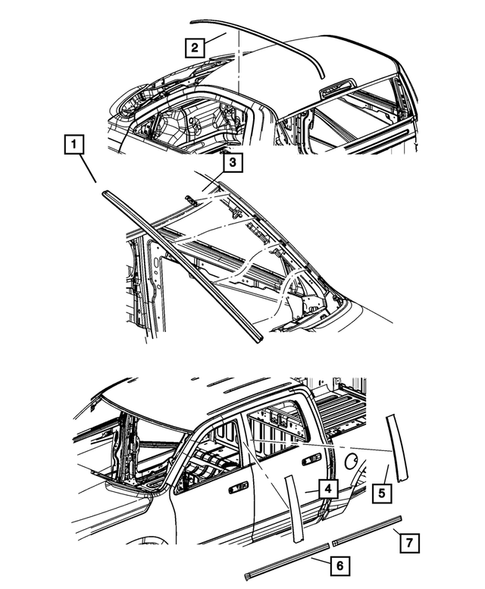 2
1
3
4
5
7
6