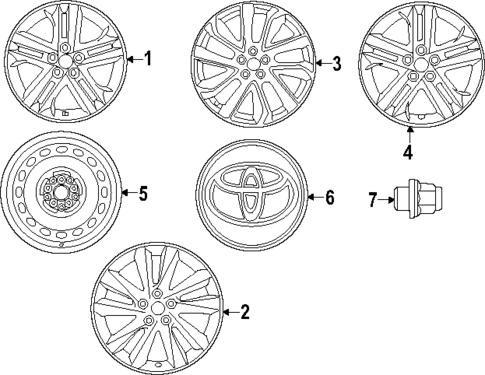 1
3
4
5
6
7
2