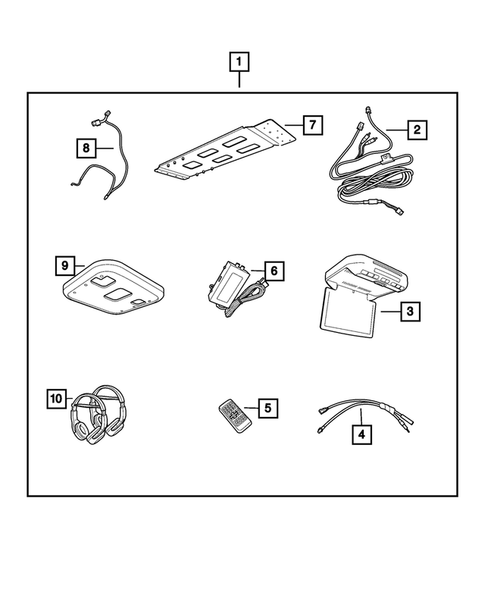 1

8

7

2

9

6

3

10

5

4