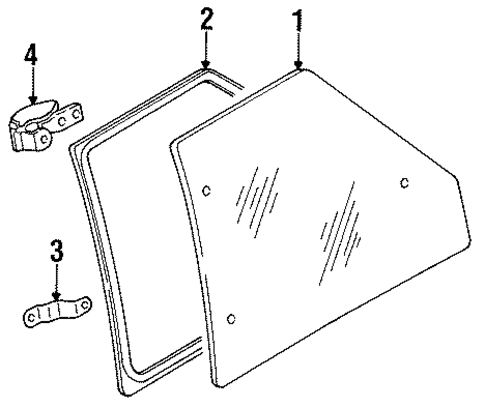 4
2
1
3