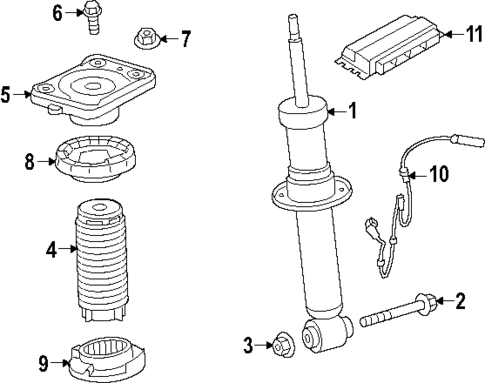 6
7
11
5
1
8
10
4
2
3
9