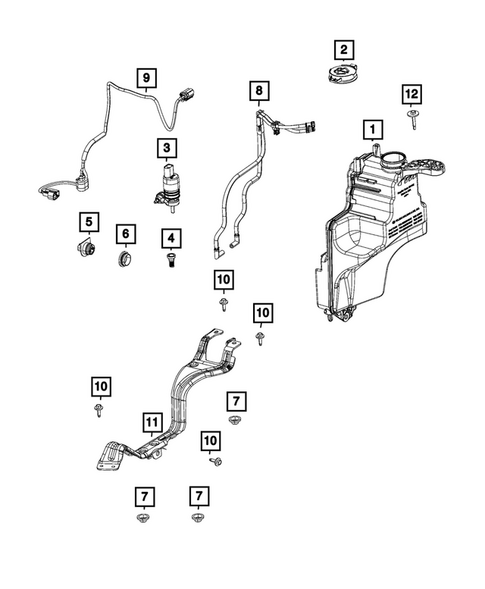 2
9
8
12
1
3
5
6
4
10
10
10
7
11
10
7
7