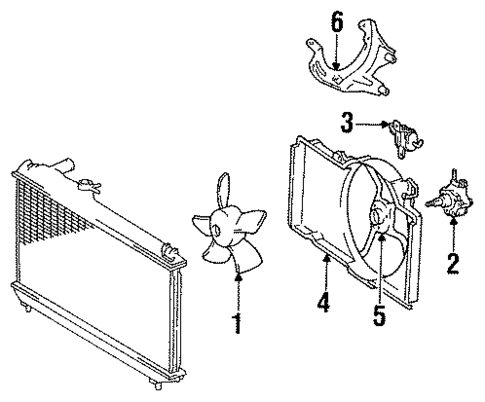 6
3
2
1
4
5