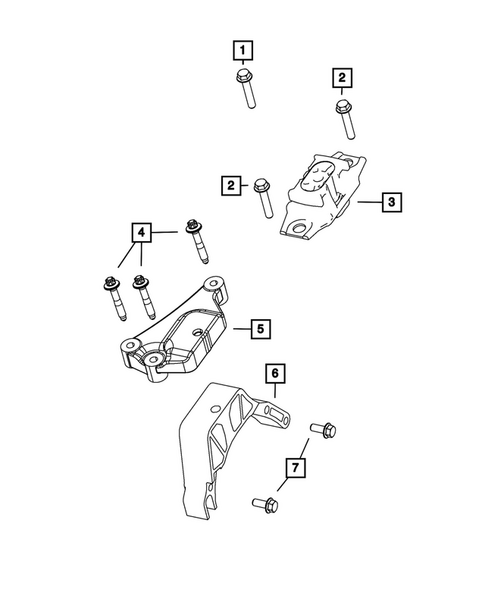 1
2
2
3
4
5
6
7