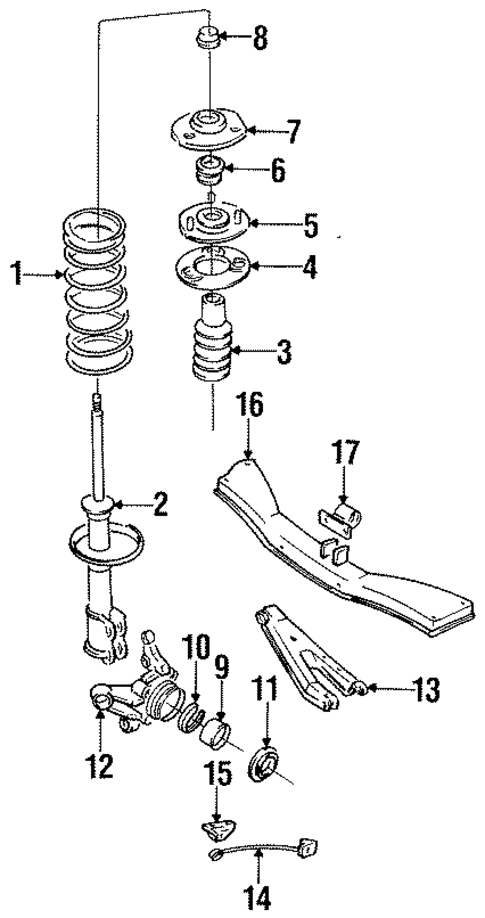 8
7
6
5
4
1
3
16
17
2
10
9
11
13
12
15
14