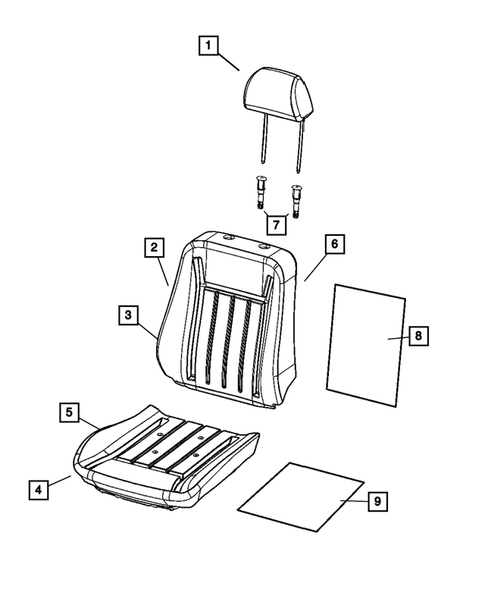 1
7
2
6
3
8
5
4
9