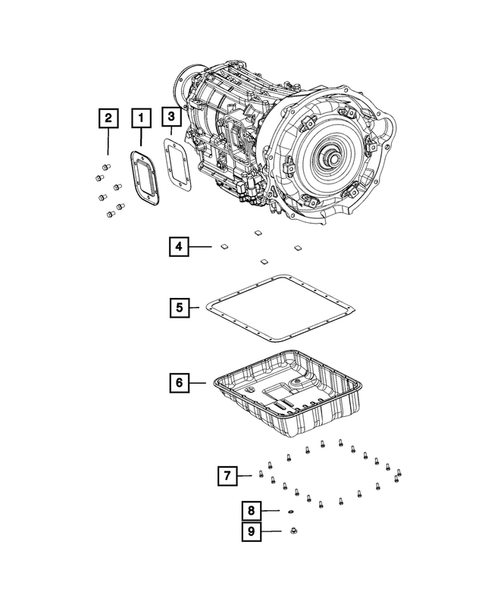 2
1
3
4
5
6
7
8
9