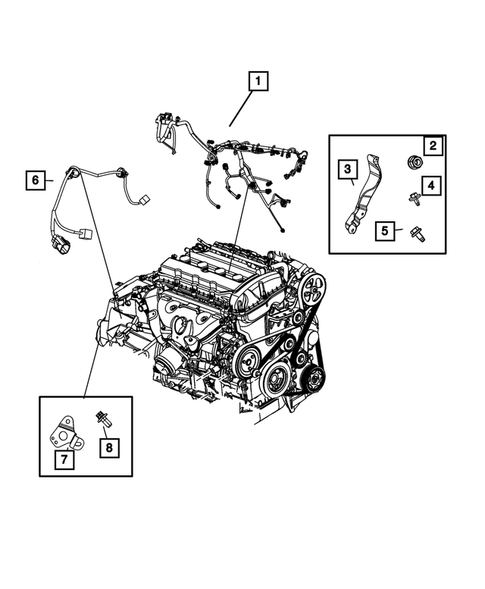 1
2
3
4
5
6
7
8