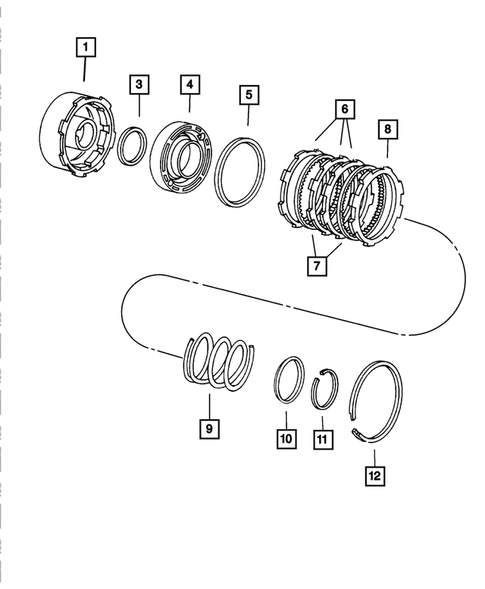 1
3
4
5
6
8
7
9
10
11
12