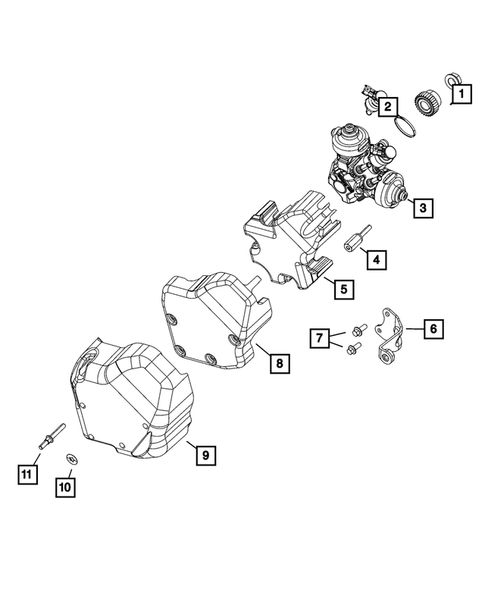 1
2
3
4
5
6
7
8
9
11
10