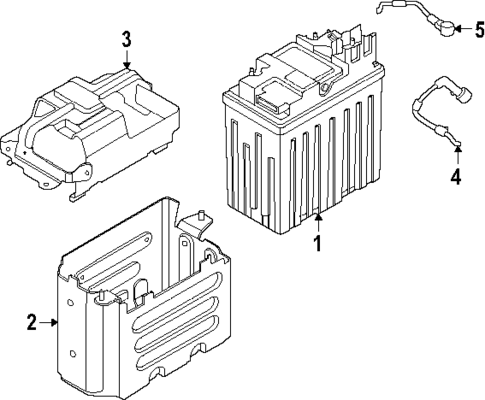 3
5
4
1
2